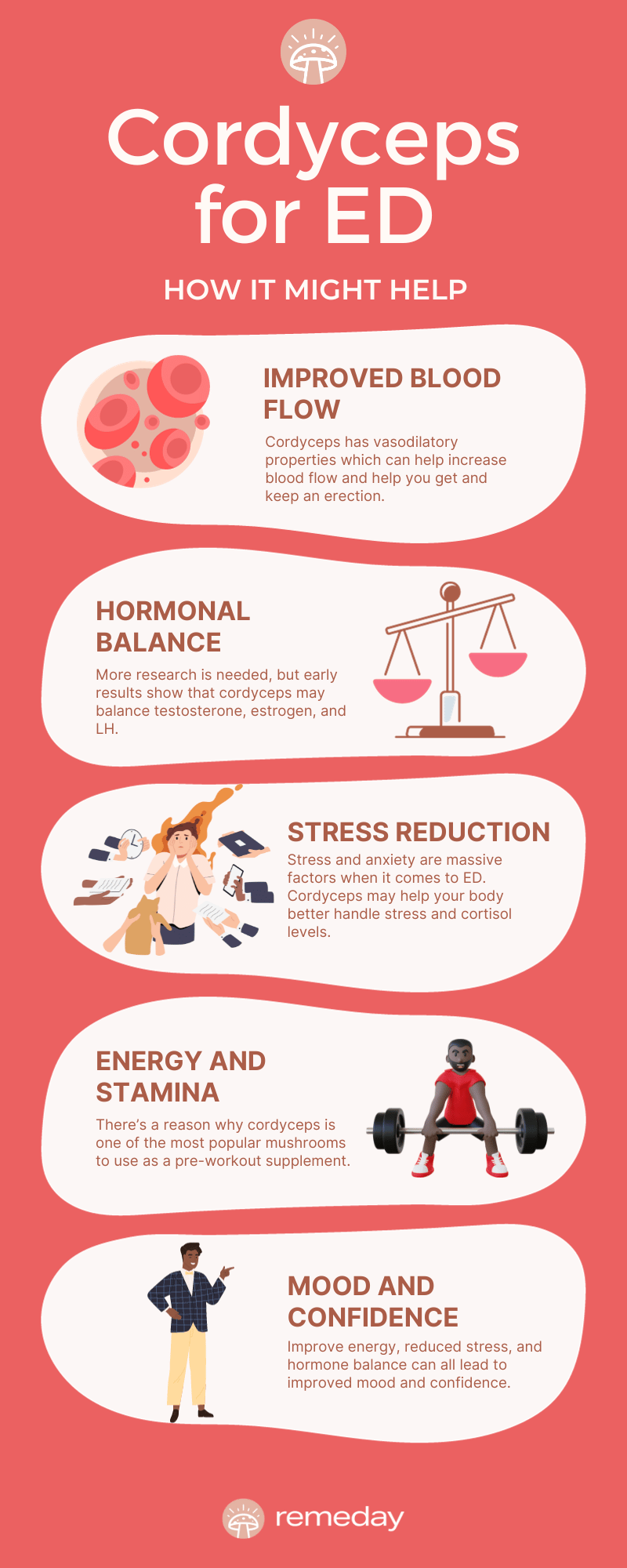 Cordyceps for ED

HOW IT MIGHT HELP

IMPROVED BLOOD FLOW

Cordyceps has vasodilatory properties which can help increase blood flow and help you get and keep an erection.

HORMONAL BALANCE

More research is needed, but early results show that cordyceps may balance testosterone, estrogen, and LH.

STRESS REDUCTION

Stress and anxiety are massive factors when it comes to ED. Cordyceps may help your body better handle stress and cortisol levels.

ENERGY AND STAMINA

There's a reason why cordyceps is one of the most popular mushrooms to use as a pre-workout supplement.

MOOD AND CONFIDENCE

Improve energy, reduced stress, and hormone balance can all lead to improved mood and confidence.

remeday