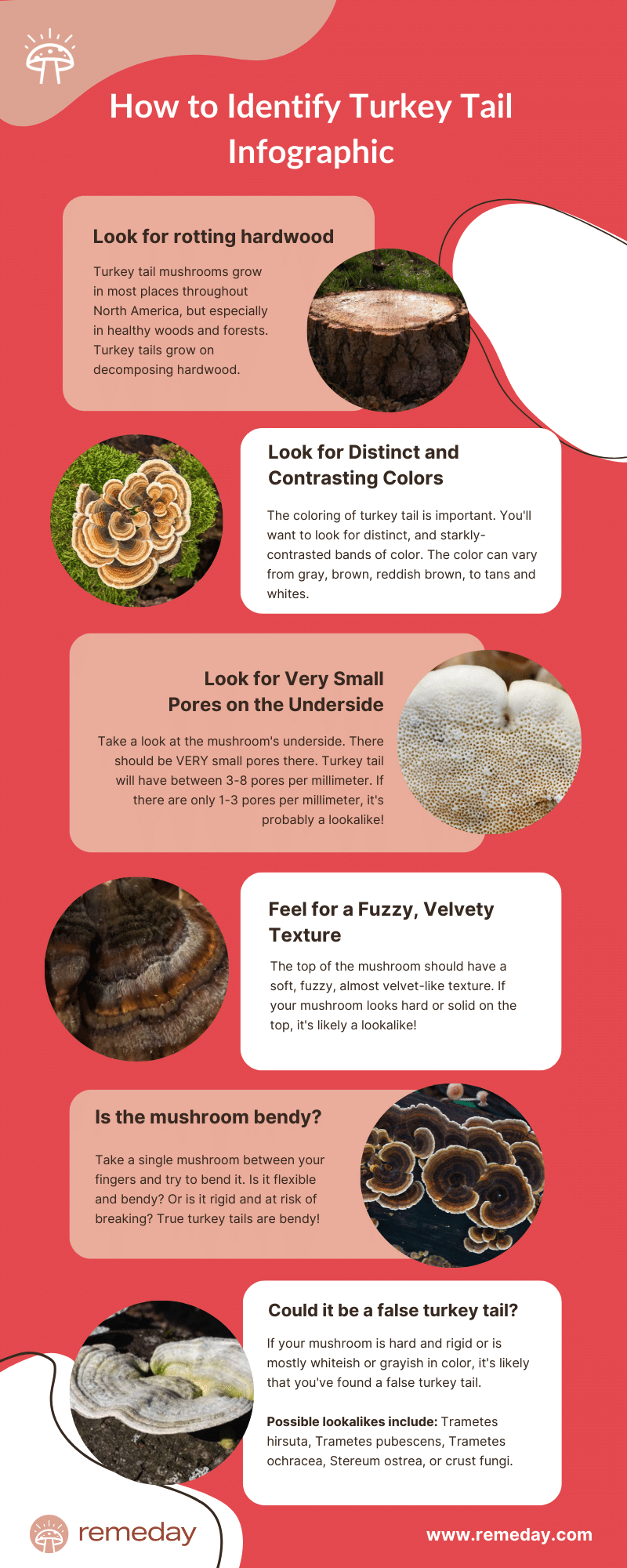 How to Identify Turkey Tail Infographic

Look for rotting hardwood

Turkey tail mushrooms grow in most places throughout North America, but especially in healthy woods and forests. Turkey tails grow on decomposing hardwood.

Look for Distinct and Contrasting Colors

The coloring of turkey tail is important. You'll want to look for distinct, and starkly-contrasted bands of color. The color can vary from gray, brown, reddish brown, to tans and whites.

Look for Very Small Pores on the Underside

Take a look at the mushroom's underside. There should be VERY small pores there. Turkey tail will have between 3-8 pores per millimeter. If there are only 1-3 pores per millimeter, it's probably a lookalike!

Feel for a Fuzzy, Velvety Texture

The top of the mushroom should have a soft, fuzzy, almost velvet-like texture. If your mushroom looks hard or solid on the top, it's likely a lookalike!

Is the mushroom bendy?

Take a single mushroom between your fingers and try to bend it. Is it flexible and bendy? Or is it rigid and at risk of breaking? True turkey tails are bendy!

Could it be a false turkey tail?

If your mushroom is hard and rigid or is mostly whiteish or grayish in color, it's likely that you've found a false turkey tail.

Possible lookalikes include: Trametes hirsuta, Trametes pubescens, Trametes ochracea, Stereum ostrea, or crust fungi.

remeday

www.remeday.com